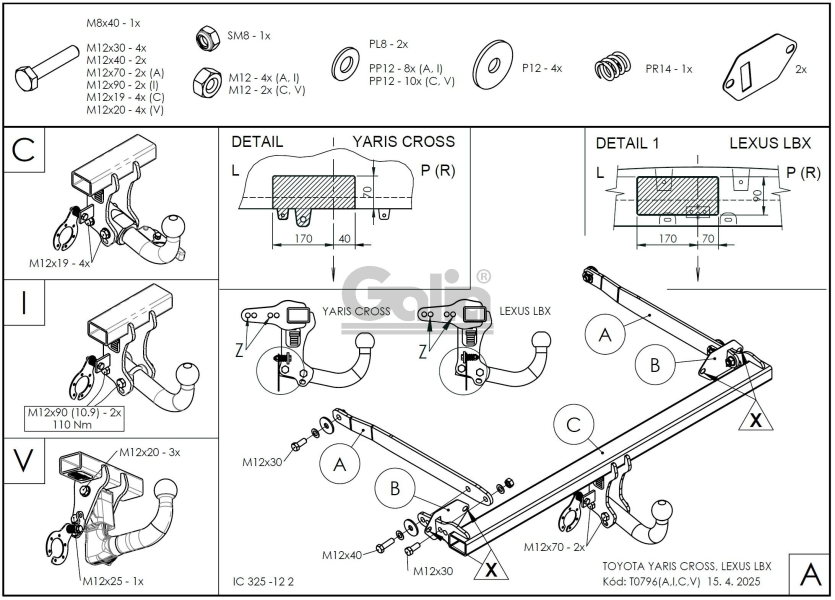 M8x40 - 1x

M12x30 - 4x
M12x40 - 2x
M12x70 - 2x (A)
M12x90 - 2x (I)
M12x19 - 4x (C)
M12x20 - 4x (V)

SM8 - 1x

M12 - 4x (A, I)
M12 - 2x (C, V)

PL8 - 2x

PP12 - 8x (A, I)
PP12 - 10x (C, V)

P12 - 4x

PR14 - 1x

2x

C

M12x19 - 4x

I

M12x90 (10.9) - 2x
110 Nm

V

M12x20 - 3x

M12x25 - 1x

DETAIL YARIS CROSS

L P (R)

70

170 40

DETAIL 1 LEXUS LBX

L P (R)

90

170 70

Galia®

YARIS CROSS

Z

LEXUS LBX

Z

A

B

X

C

M12x30

A

B

M12x40

M12x30

X

M12x70 - 2x

IC 325 -12 2

TOYOTA YARIS CROSS, LEXUS LBX
Kód: T0796(A,I,C,V) 15. 4. 2025

A